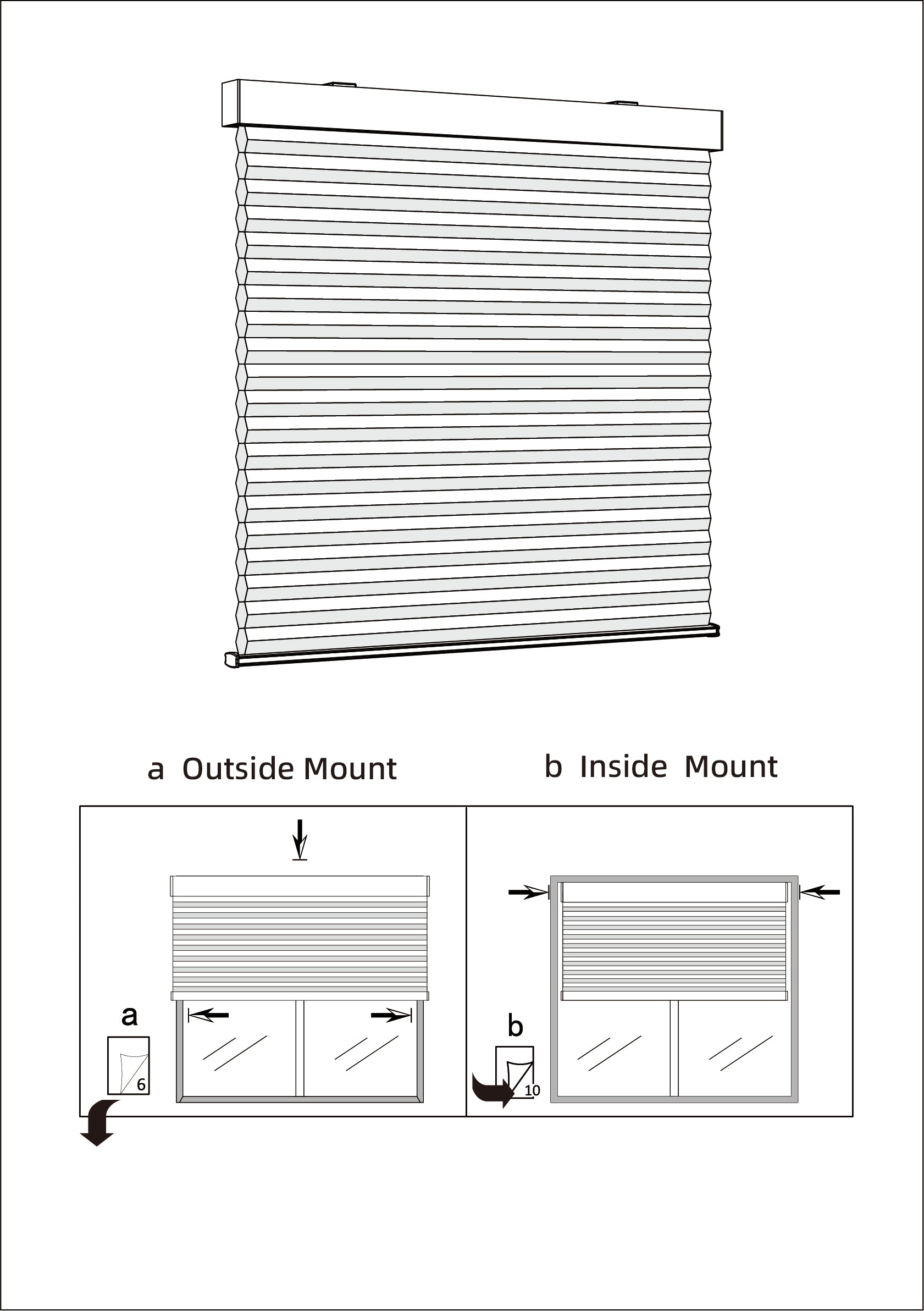 a Outside Mount

b Inside Mount

a

6

b

10