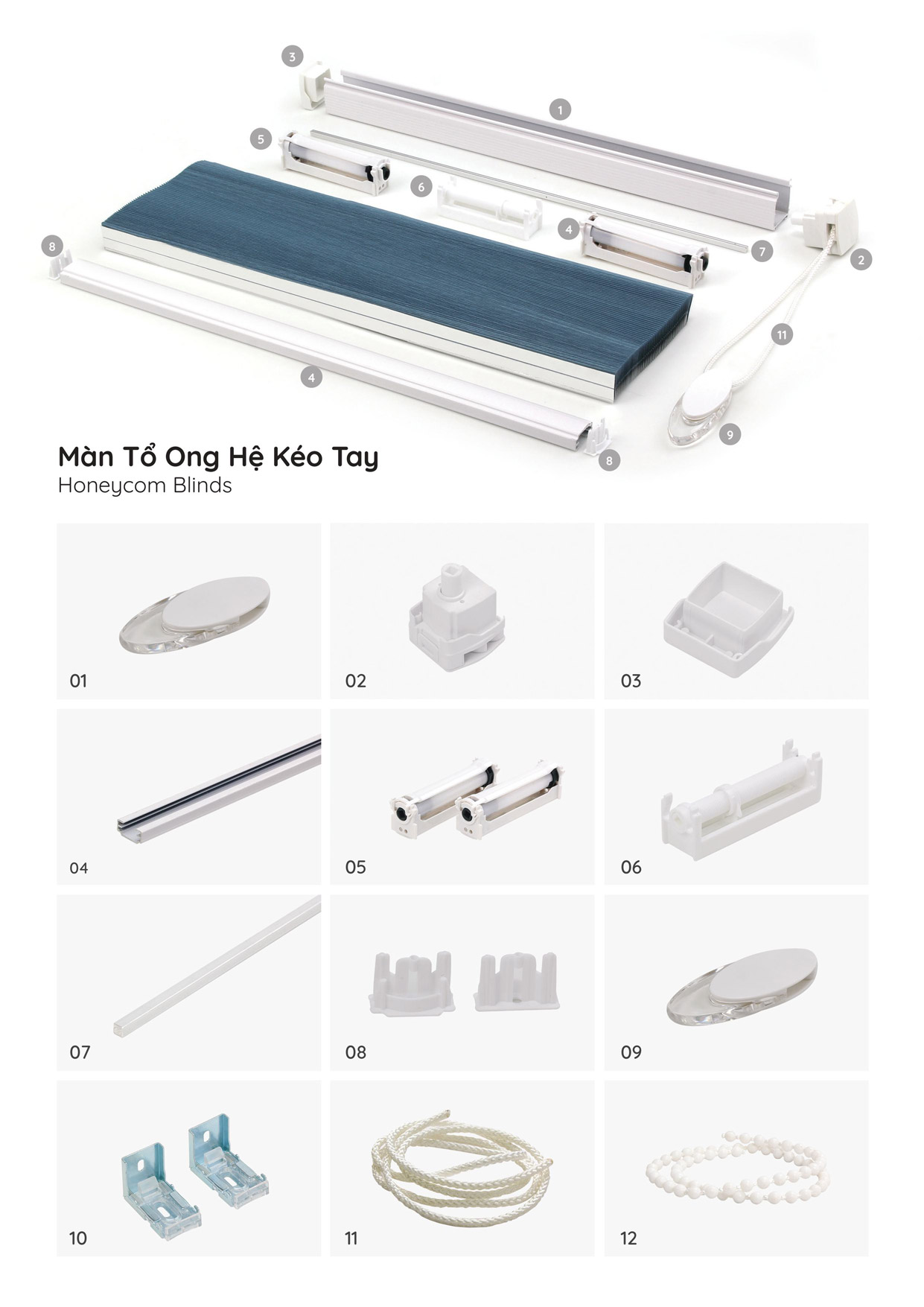 3

1

5

6

4

7

2

8

11

4

9

8

Màn Tổ Ong Hệ Kéo Tay
Honeycom Blinds

01

02

03

04

05

06

07

08

09

10

11

12